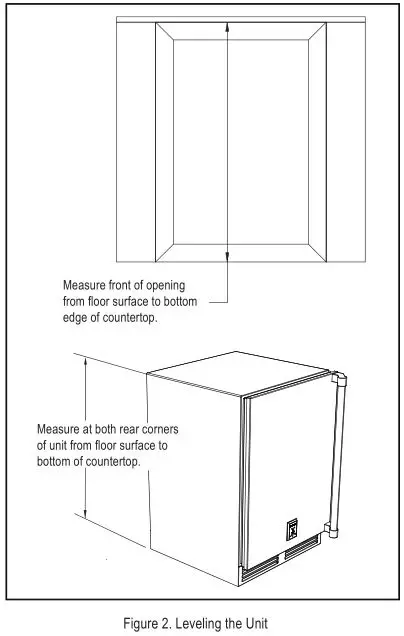 Measure front of opening from floor surface to bottom edge of countertop.

Measure at both rear corners of unit from floor surface to bottom of countertop.

Figure 2. Leveling the Unit