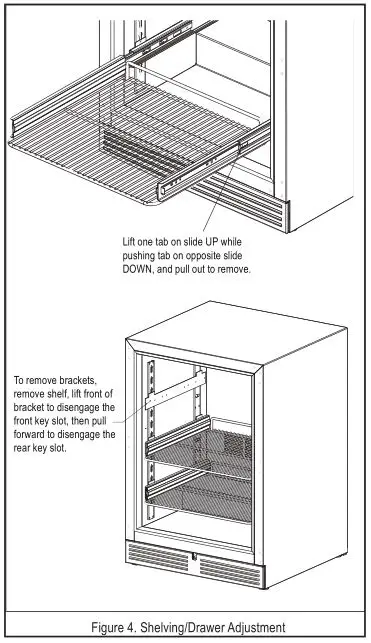 Lift one tab on slide UP while pushing tab on opposite slide DOWN, and pull out to remove.

To remove brackets, remove shelf, lift front of bracket to disengage the front key slot, then pull forward to disengage the rear key slot.

Figure 4. Shelving/Drawer Adjustment