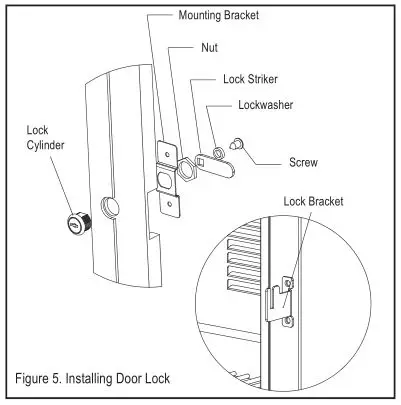 Mounting Bracket

Nut

Lock Striker

Lockwasher

Lock Cylinder

Screw

Lock Bracket

Figure 5. Installing Door Lock