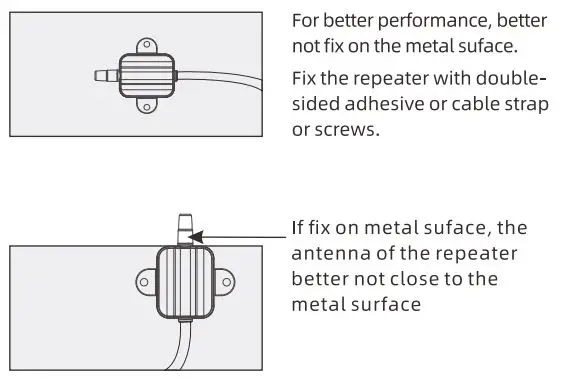 For better performance, better not fix on the metal suface.

Fix the repeater with double-sided adhesive or cable strap or screws.

If fix on metal suface, the antenna of the repeater better not close to the metal surface