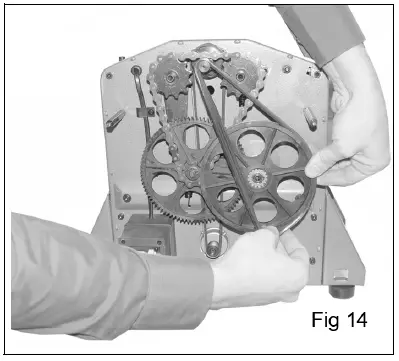 Fig 14