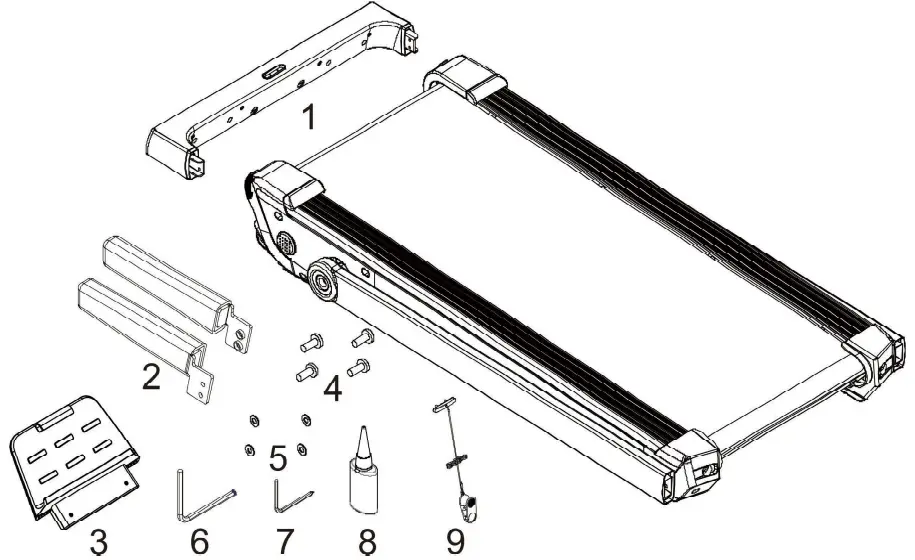 1
2
4
5
3
6
7
8
9