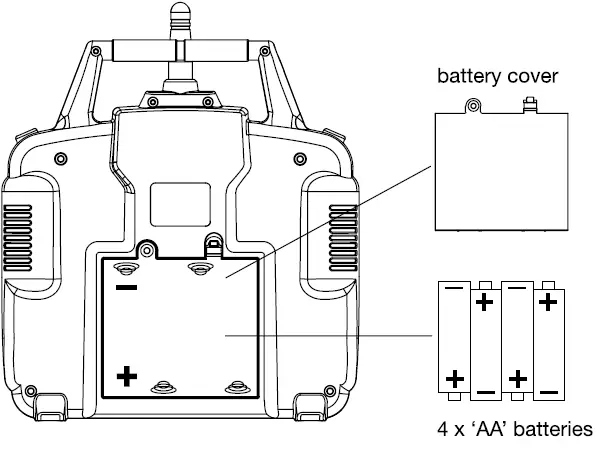 battery cover

−

+

− + − +

+ − + −

4 x ‘AA’ batteries