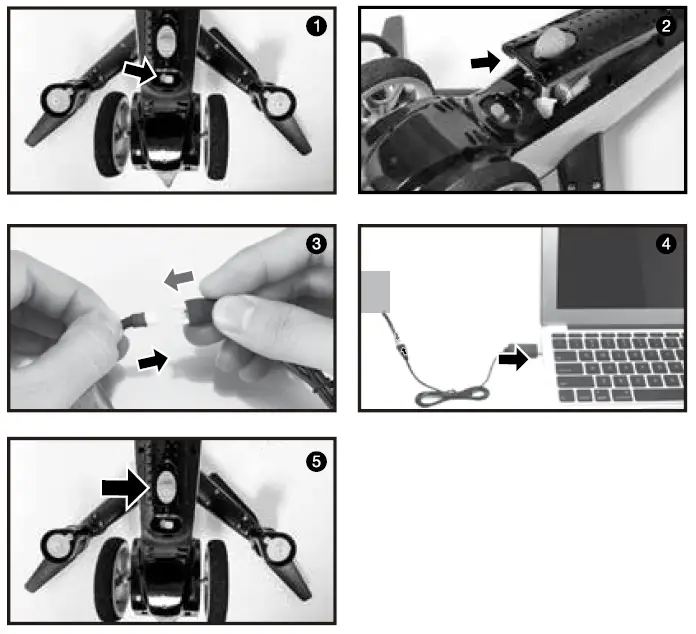 1

2

3

4

5