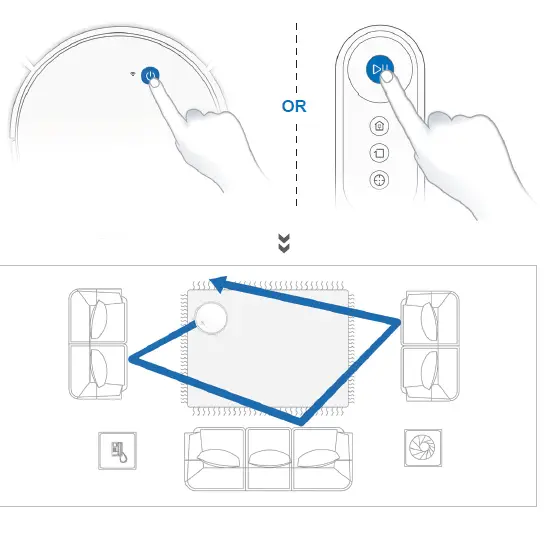 OR