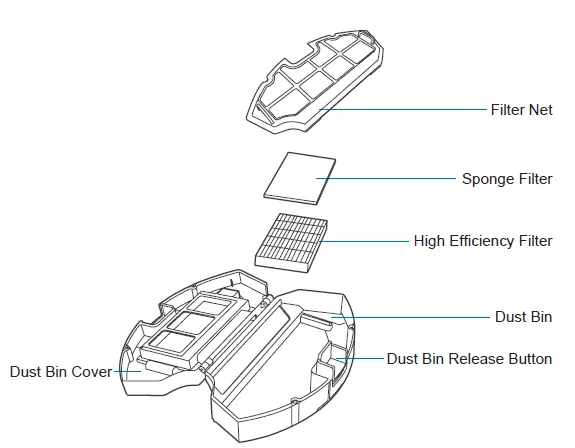 Filter Net

Sponge Filter

High Efficiency Filter

Dust Bin

Dust Bin Release Button

Dust Bin Cover