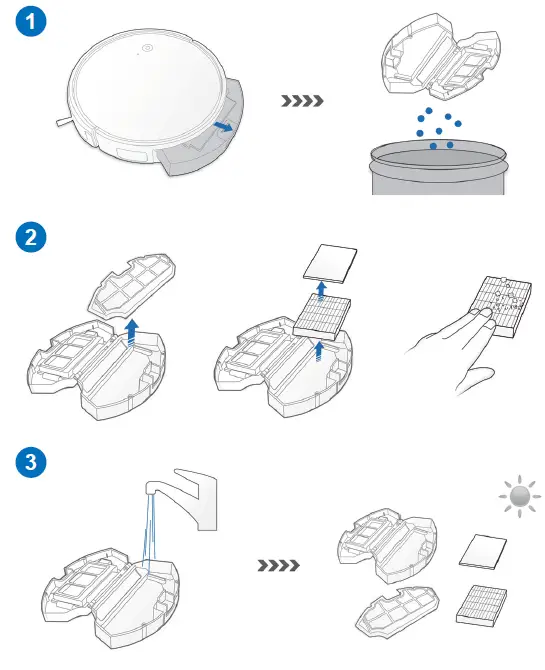 1

2

3