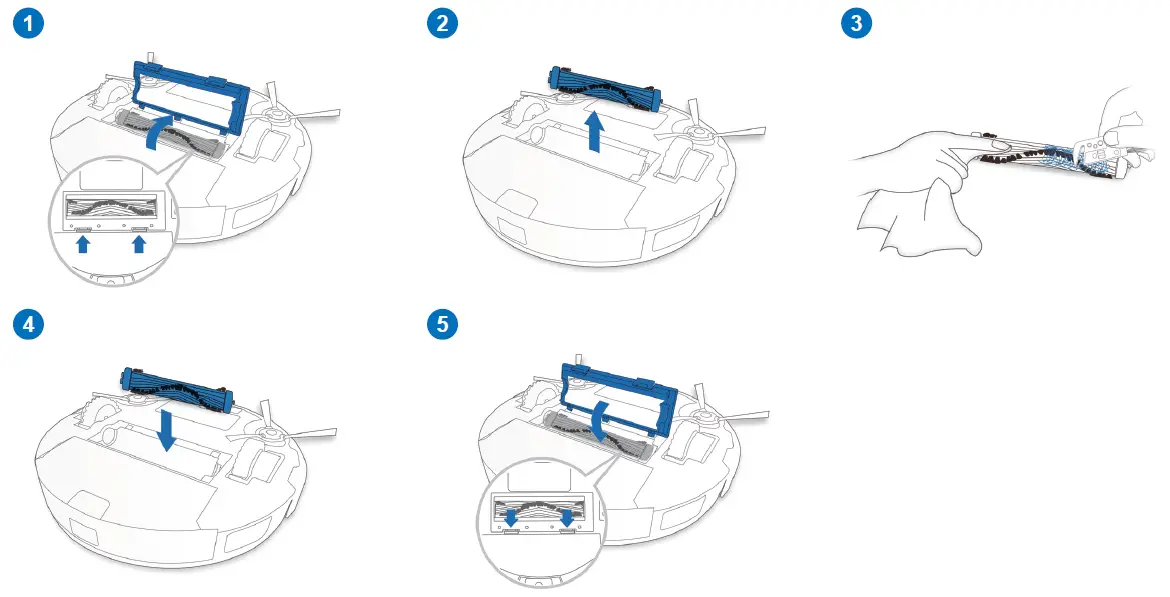 1

2

3

4

5