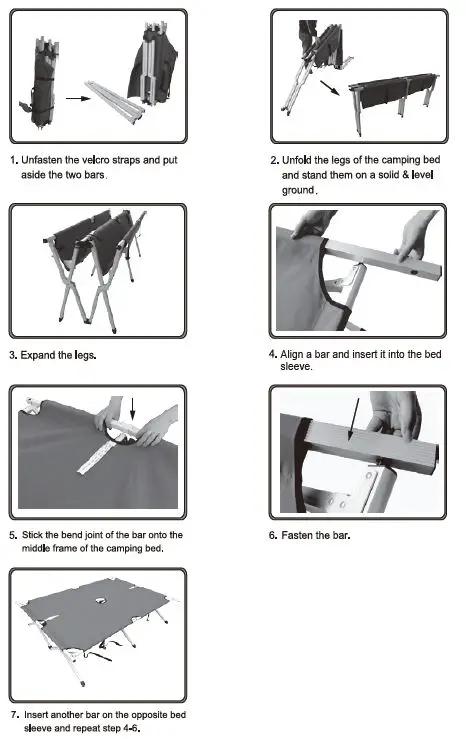 1. Unfasten the velcro straps and put aside the two bars.

2. Unfold the legs of the camping bed and stand them on a solid & level ground.

3. Expand the legs.

4. Align a bar and insert it into the bed sleeve.

5. Stick the bend joint of the bar onto the middle frame of the camping bed.

6. Fasten the bar.

7. Insert another bar on the opposite bed sleeve and repeat step 4-6.