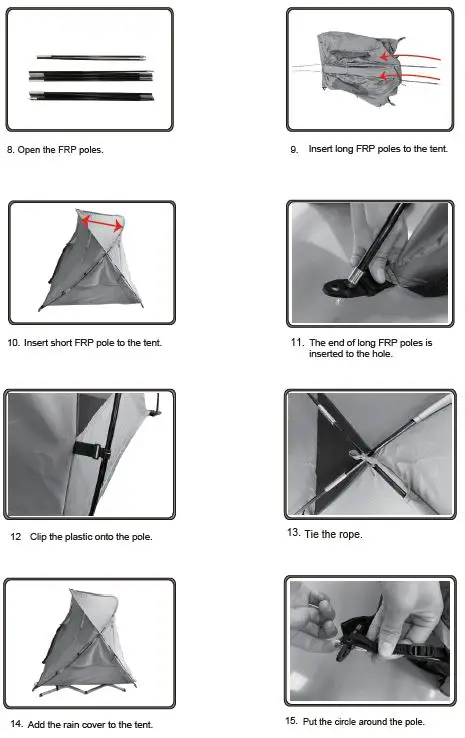 8. Open the FRP poles.

9. Insert long FRP poles to the tent.

10. Insert short FRP pole to the tent.

11. The end of long FRP poles is inserted to the hole.

12 Clip the plastic onto the pole.

13. Tie the rope.

14. Add the rain cover to the tent.

15. Put the circle around the pole.