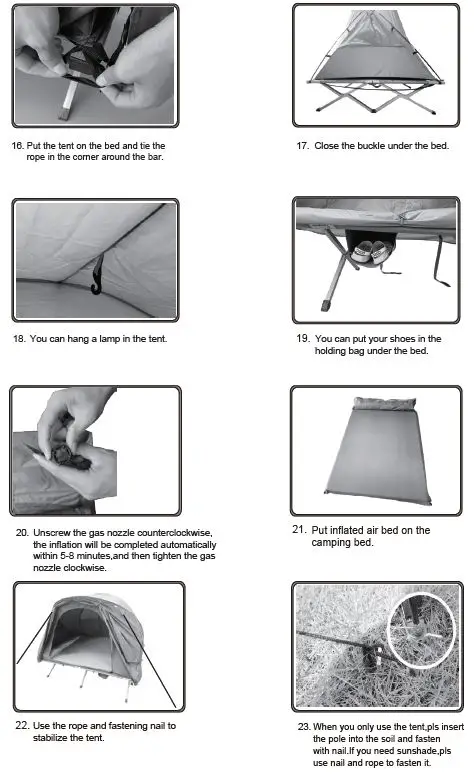 16. Put the tent on the bed and tie the rope in the corner around the bar.

17. Close the buckle under the bed.

18. You can hang a lamp in the tent.

19. You can put your shoes in the holding bag under the bed.

20. Unscrew the gas nozzle counterclockwise, the inflation will be completed automatically within 5-8 minutes,and then tighten the gas nozzle clockwise.

21. Put inflated air bed on the camping bed.

22. Use the rope and fastening nail to stabilize the tent.

23. When you only use the tent,pls insert the pole into the soil and fasten with nail.If you need sunshade,pls use nail and rope to fasten it.