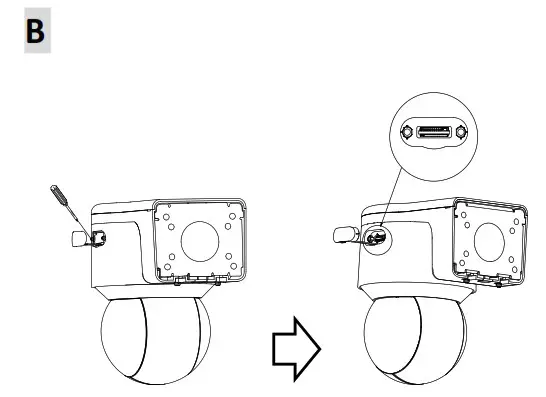 B