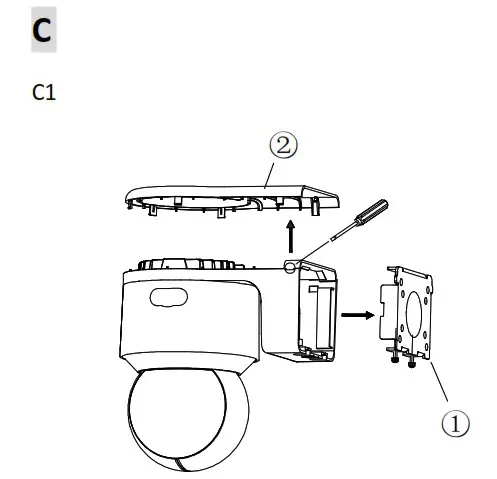 C

C1

②

①