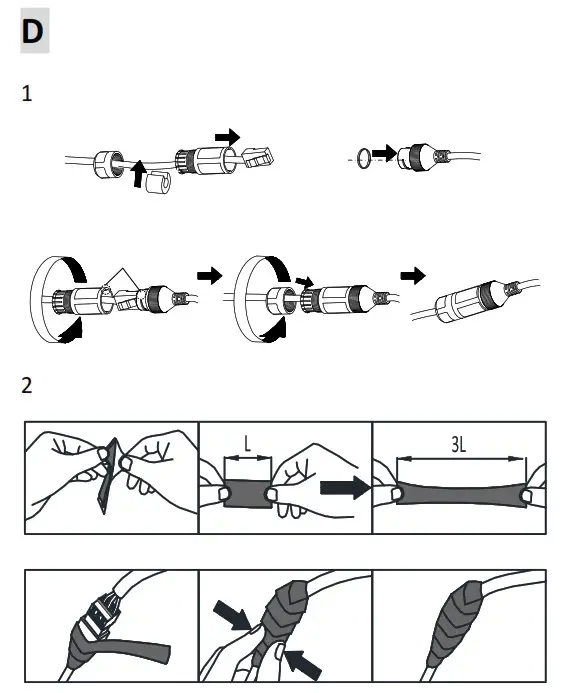 D

1

2

L

3L