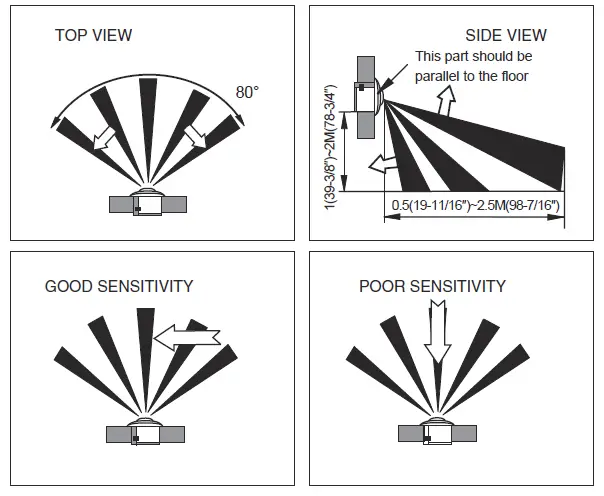 TOP VIEW

80°

SIDE VIEW

This part should be parallel to the floor

1(39-3/8")~2M(78-3/4")

0.5(19-11/16")~2.5M(98-7/16")

GOOD SENSITIVITY

POOR SENSITIVITY