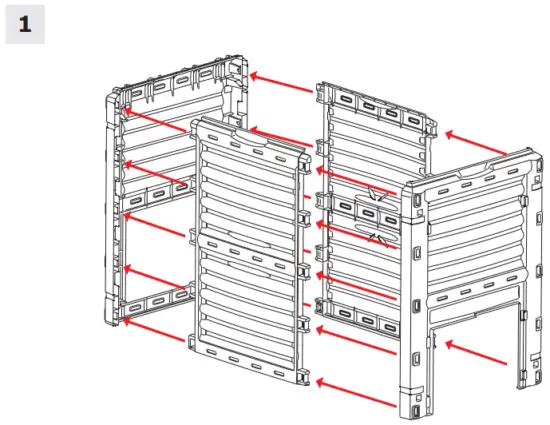 1