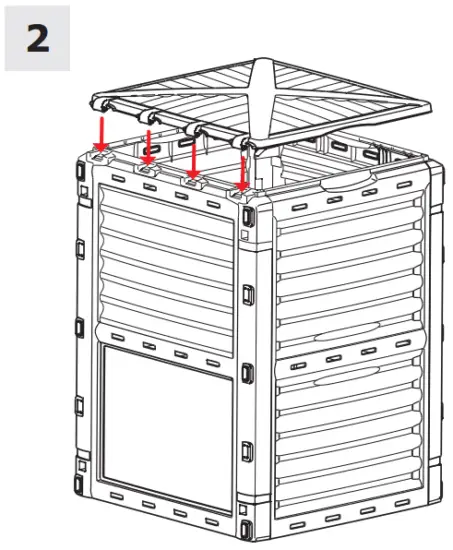 2