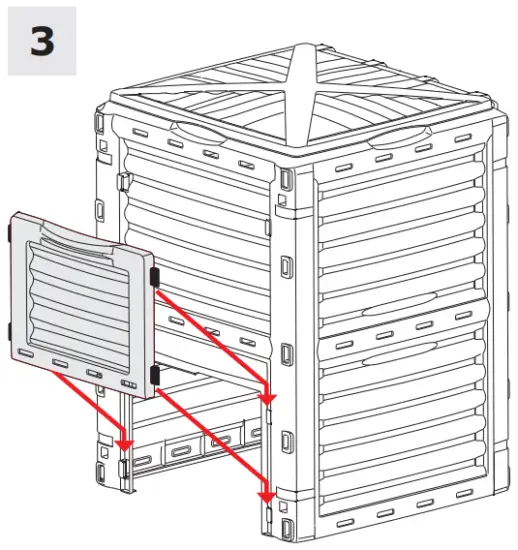 3