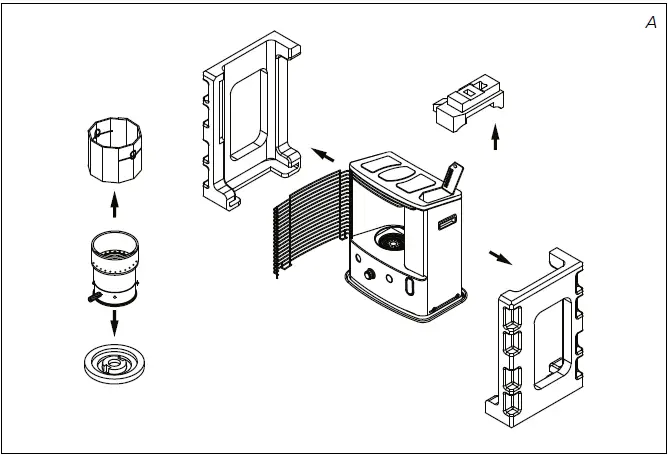 A