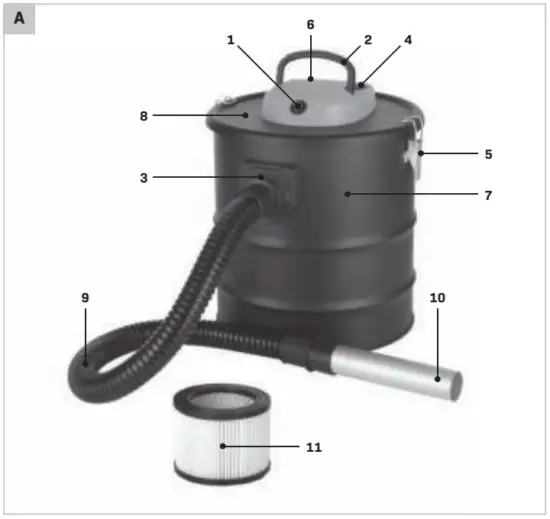 A

6
1
2
4
8
5
3
7
9
10
11