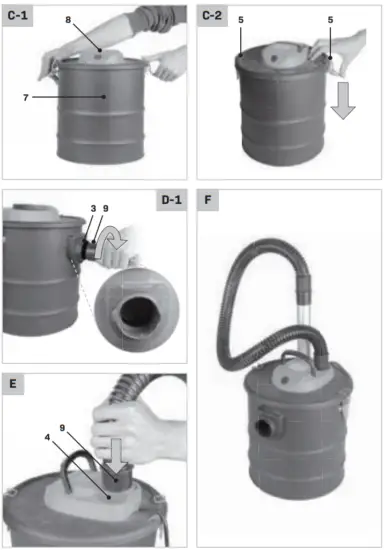 C-1
8
7

C-2
5
5

D-1
3
9

F

E
9
4