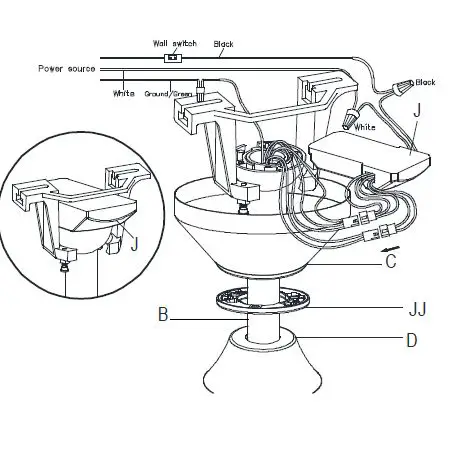 Wall switch
Black
Power source
White
Ground/Green
Black
White
J
J
C
JJ
B
D