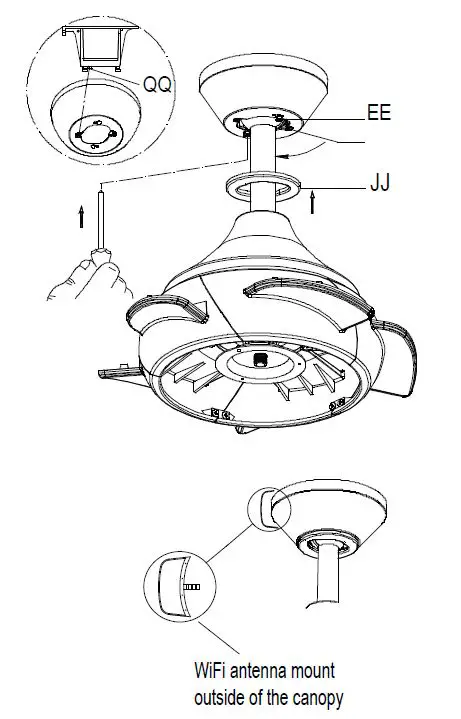 QQ

EE

JJ

WiFi antenna mount outside of the canopy