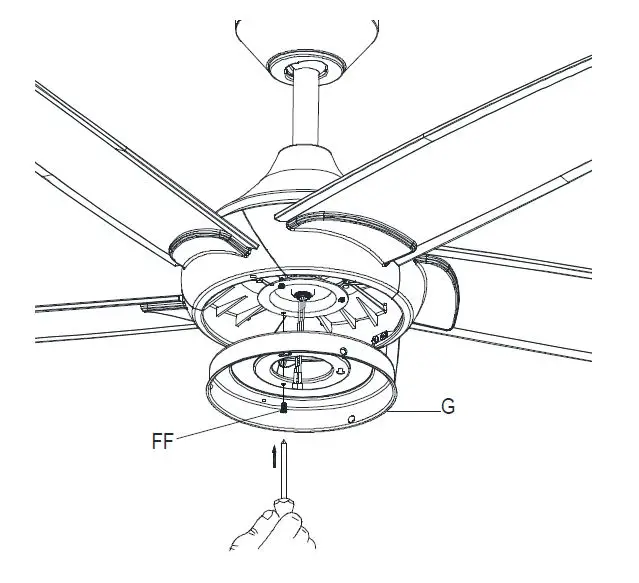 G

FF