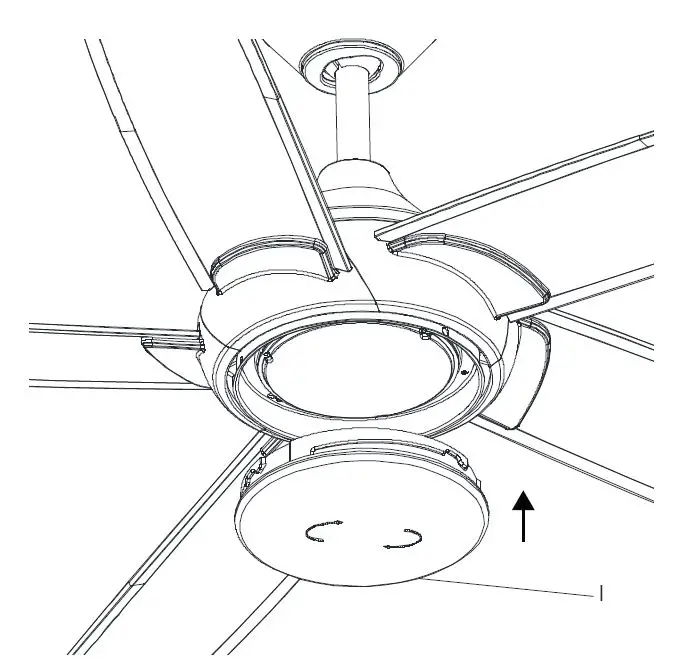 I