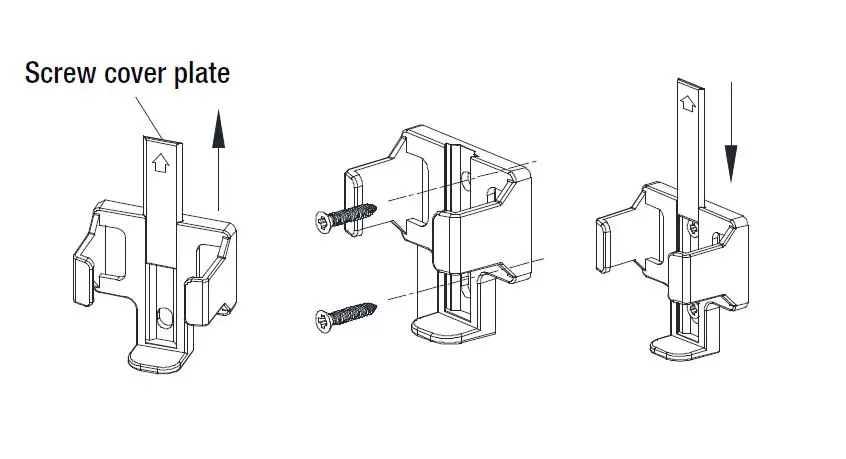 Screw cover plate