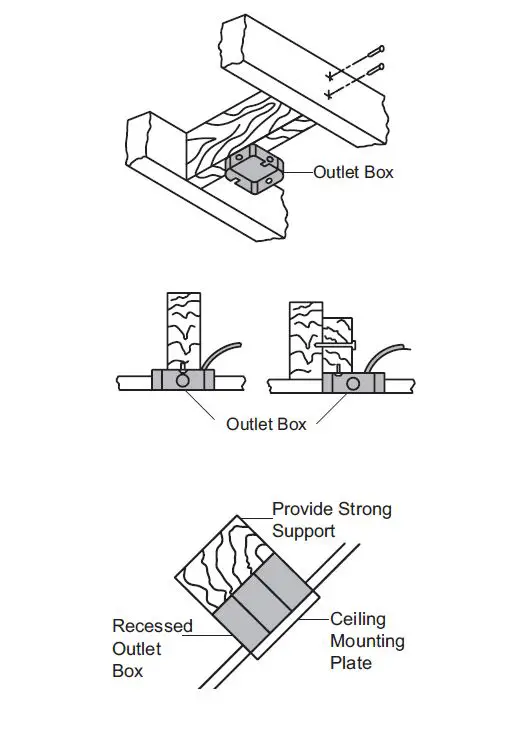 Outlet Box

Outlet Box

Provide Strong Support

Recessed Outlet Box

Ceiling Mounting Plate