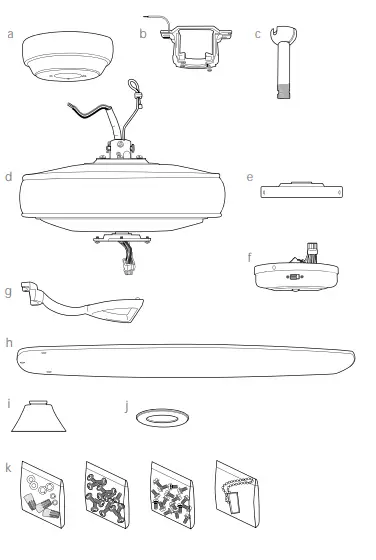 a
b
c
d
e
f
g
h
i
j
k