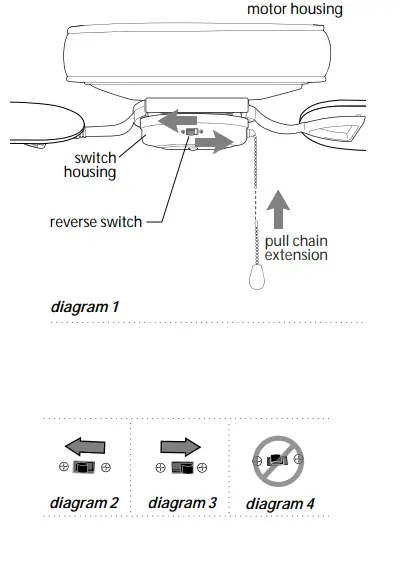 motor housing

switch housing

reverse switch

pull chain extension

diagram 1

diagram 2

diagram 3

diagram 4