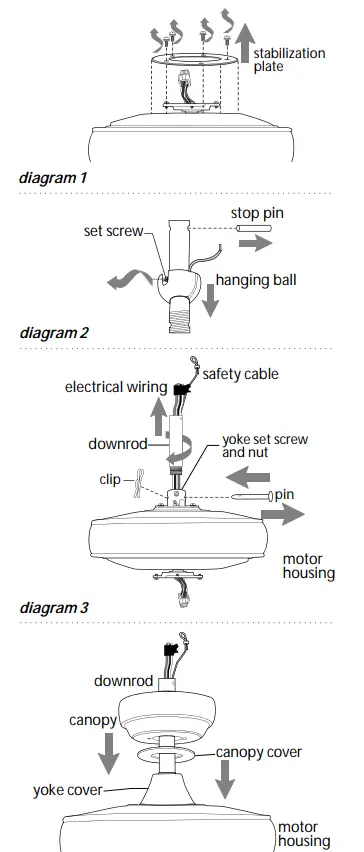 stabilization plate

diagram 1

set screw

stop pin

hanging ball

diagram 2

safety cable

electrical wiring

downrod

yoke set screw and nut

clip

pin

motor housing

diagram 3

downrod

canopy

canopy cover

yoke cover

motor housing