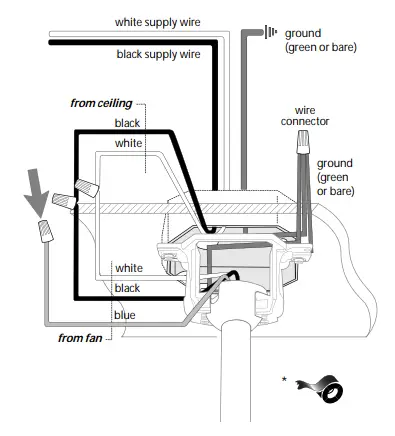 white supply wire

black supply wire

ground
(green or bare)

from ceiling

black

white

wire
connector

ground
(green
or bare)

white

black

blue

from fan

*