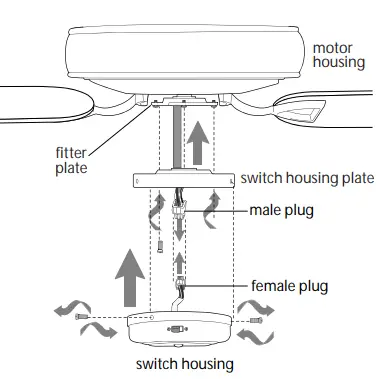 motor housing

fitter plate

switch housing plate

male plug

female plug

switch housing