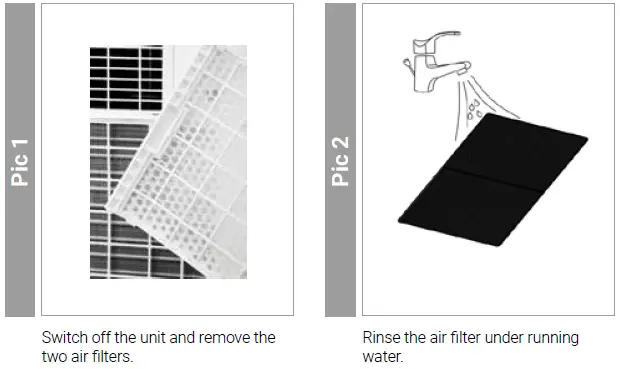 Pic 1

Switch off the unit and remove the two air filters.

Pic 2

Rinse the air filter under running water.