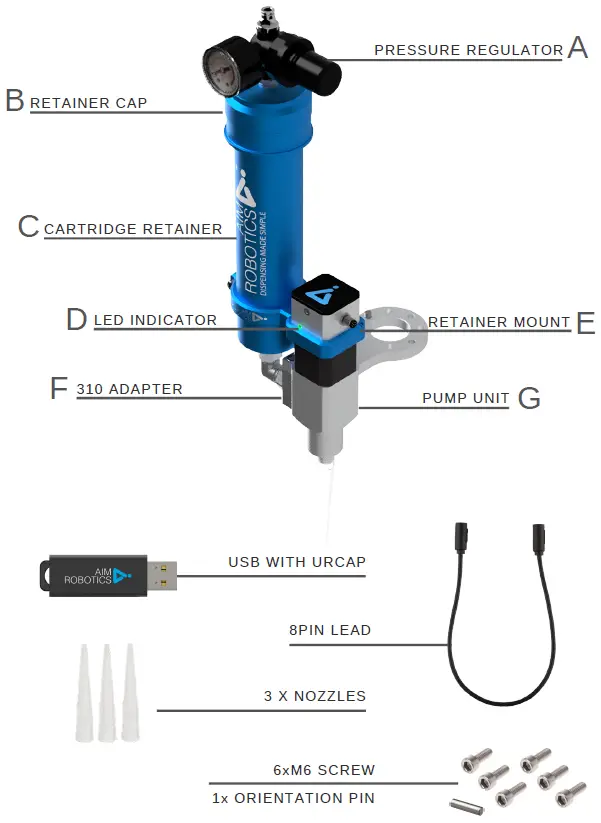 PRESSURE REGULATOR A

B RETAINER CAP

C CARTRIDGE RETAINER

AIM ROBOTICS DISPENSING MADE SIMPLE

D LED INDICATOR

RETAINER MOUNT E

F 310 ADAPTER

PUMP UNIT G

AIM ROBOTICS

USB WITH URCAP

8PIN LEAD

3 X NOZZLES

6xM6 SCREW

1x ORIENTATION PIN