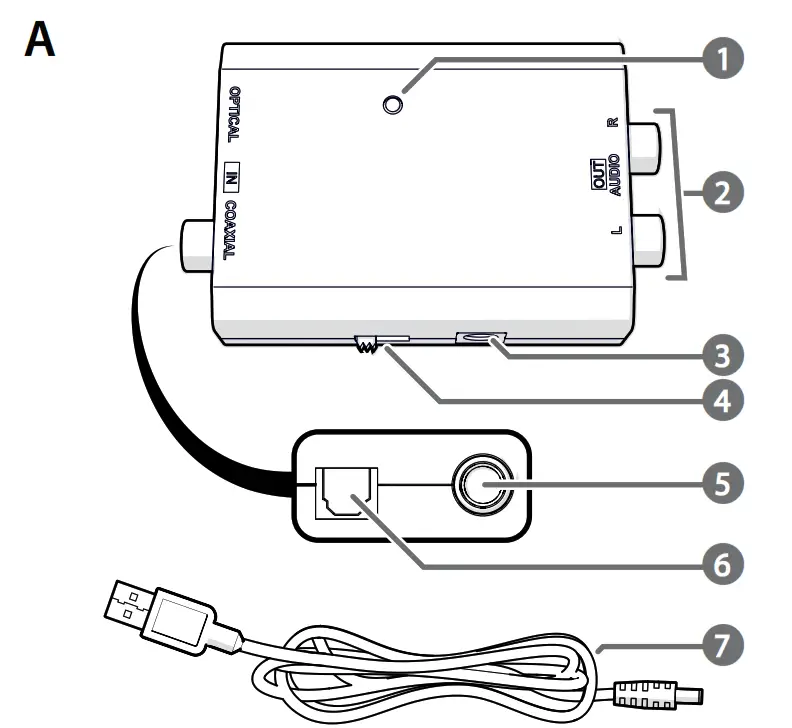 A

OPTICAL IN COAXIAL

R OUT AUDIO L

1
2
3
4
5
6
7