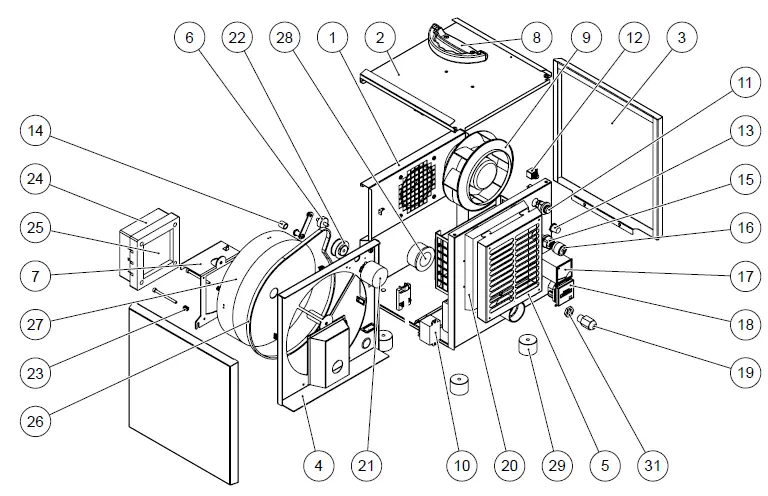 6
22
28
1
2
8
9
12
3
11
13
15
16
17
18
19
14
24
25
7
27
23
26
4
21
10
20
29
5
31