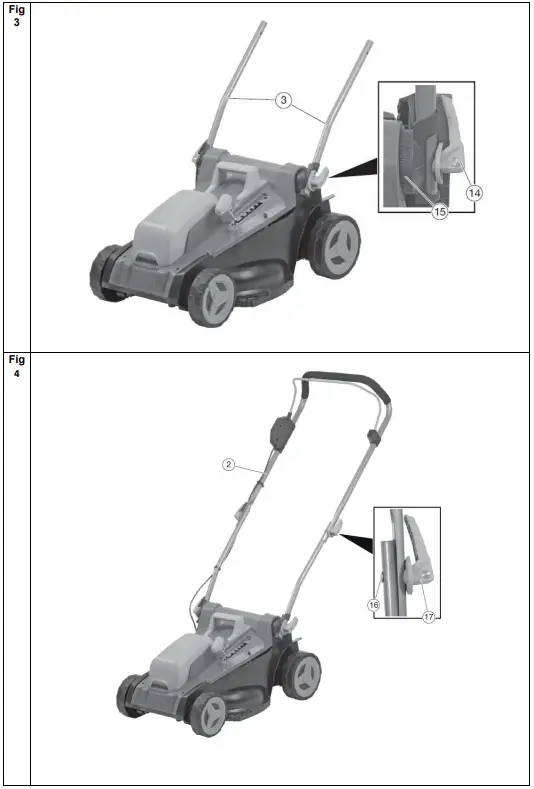 Fig 3

3

14

15

Fig 4

2

16

17