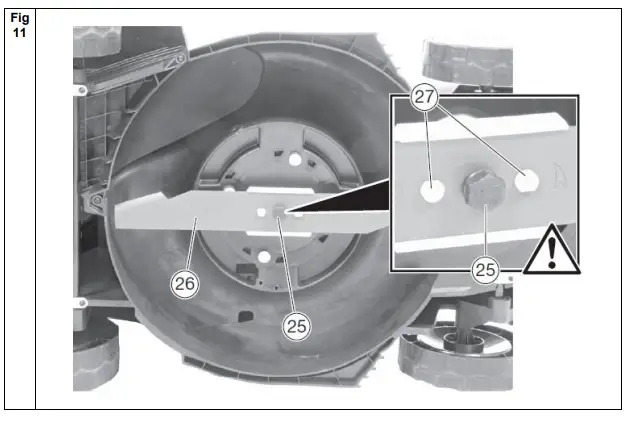 Fig 11

27

25

26

25