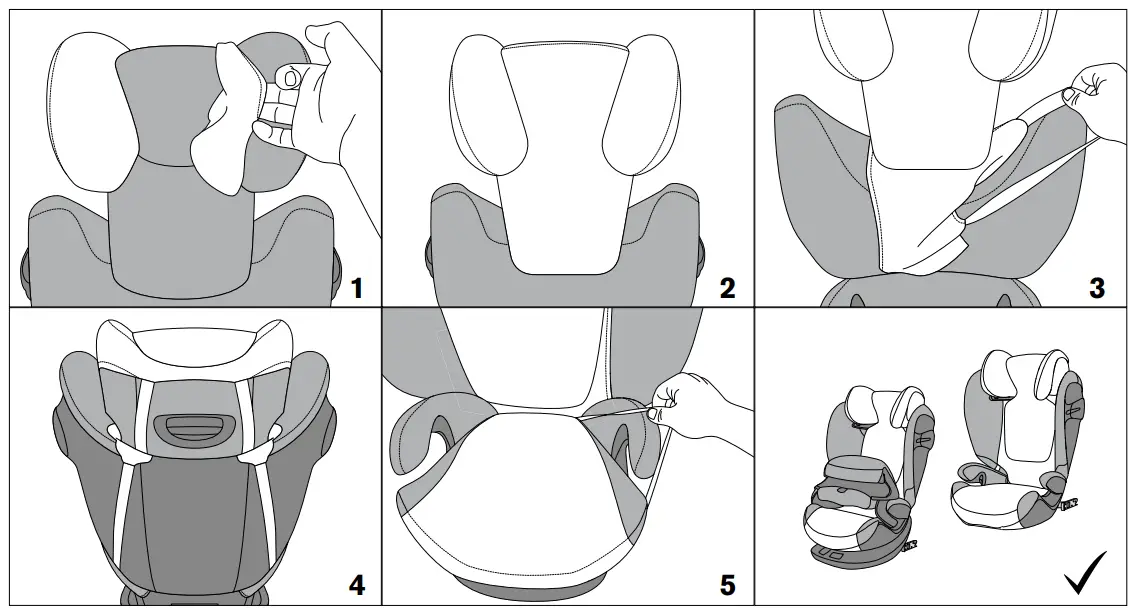 1
2
3
4
5
✓