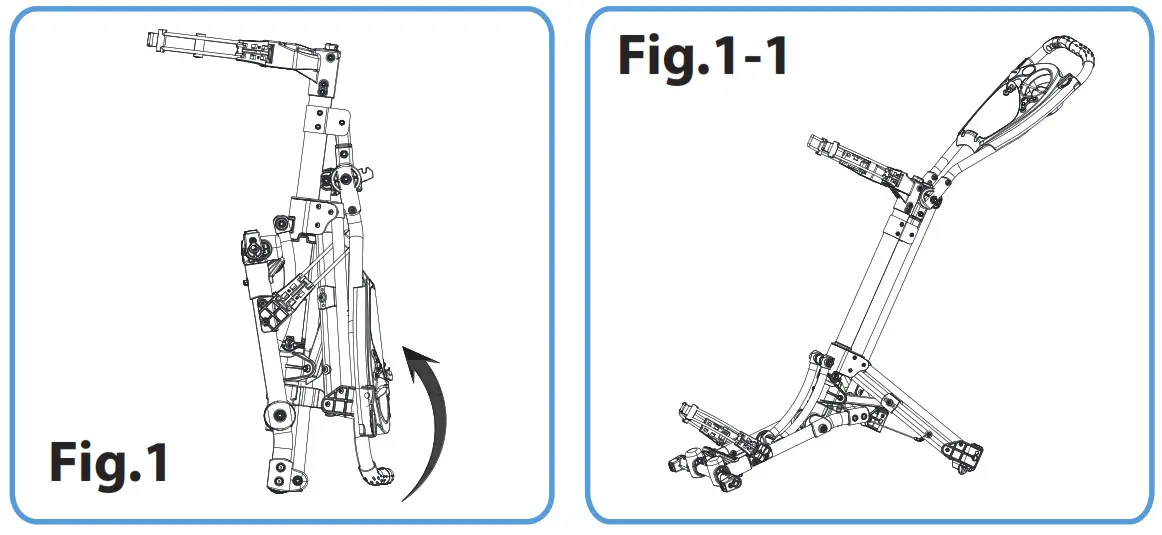 Fig.1

Fig.1-1