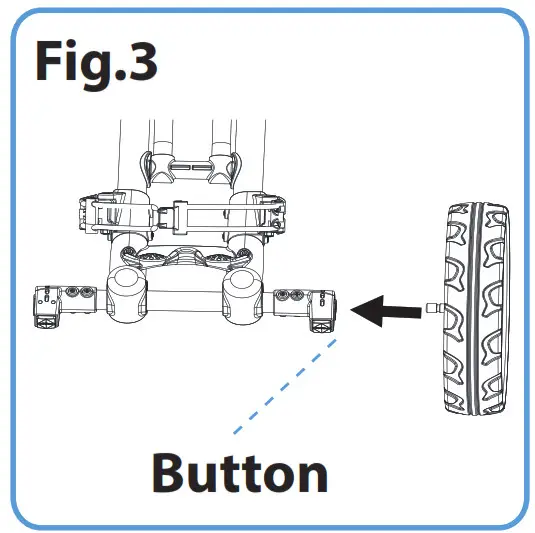 Fig.3

Button