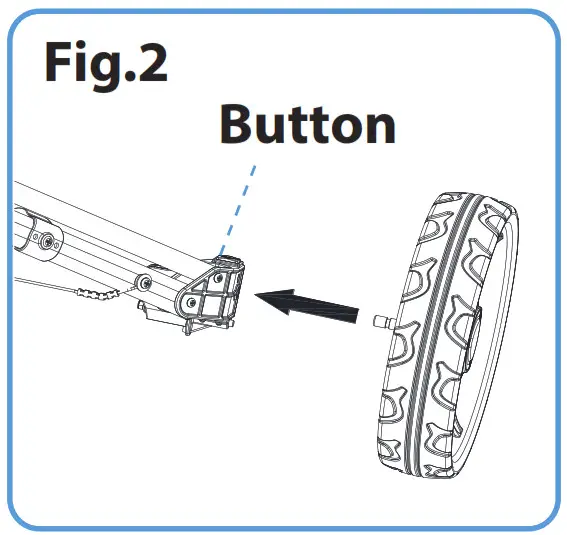 Fig.2

Button