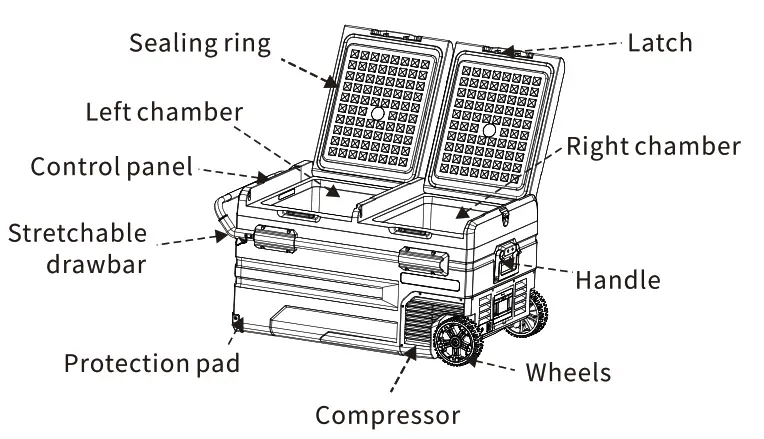 Sealing ring
Latch
Left chamber
Right chamber
Control panel
Stretchable drawbar
Handle
Protection pad
Wheels
Compressor