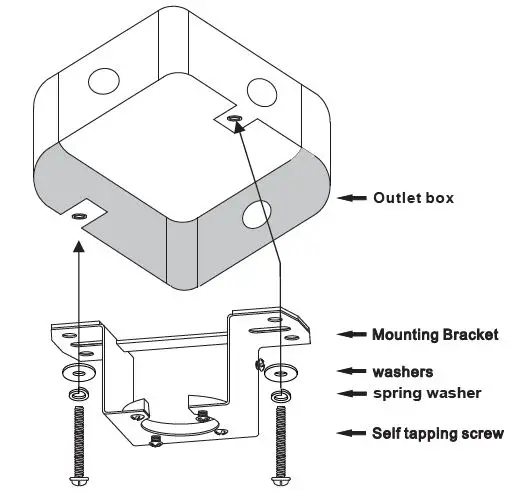 Outlet box

Mounting Bracket

washers

spring washer

Self tapping screw