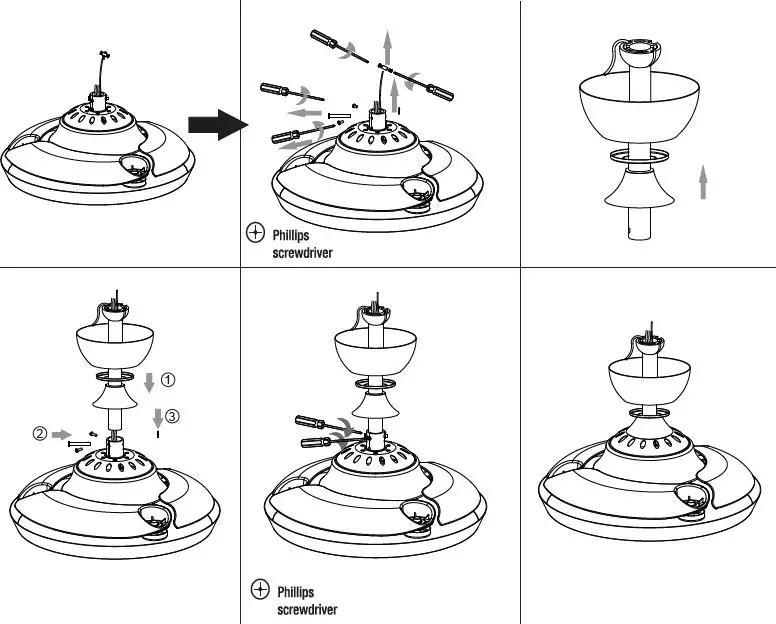 Phillips screwdriver

①

②

③

Phillips screwdriver