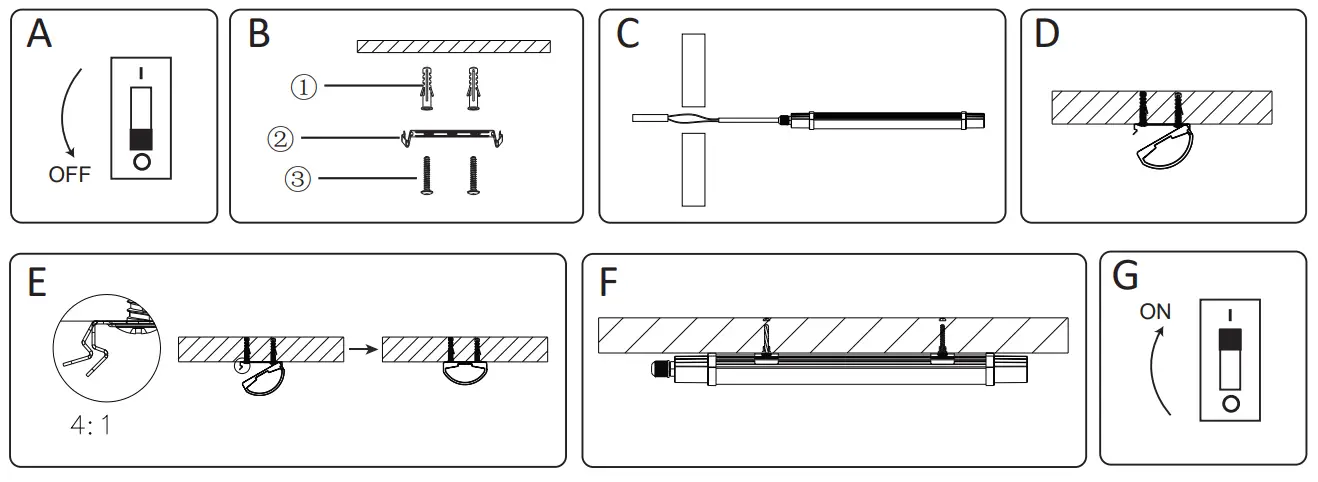 A

I

OFF

O

B

①

②

③

C

D

E

4:1

F

G

ON

I

O